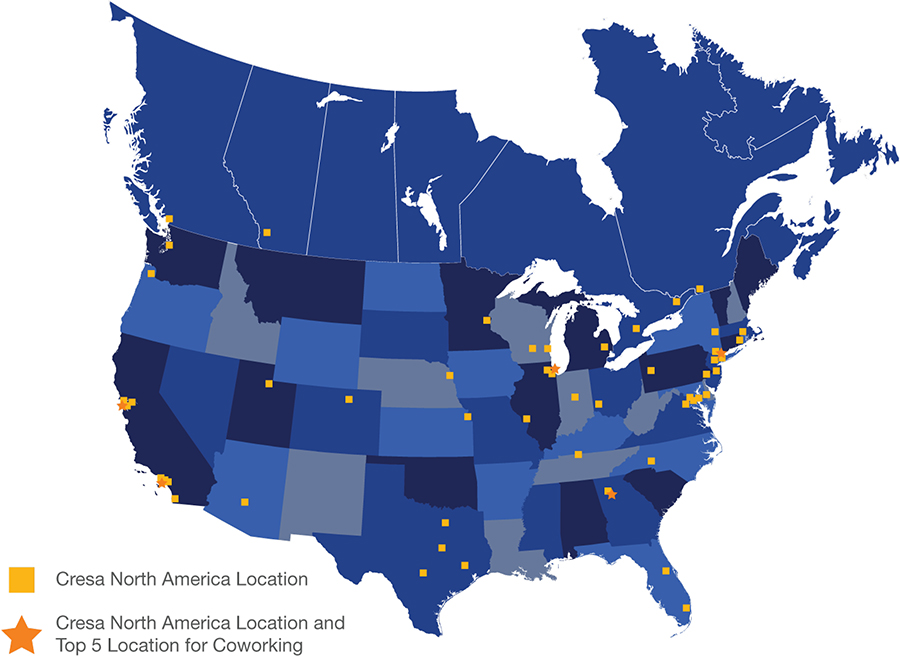 Cresa North America Location

Cresa North America Location and Top 5 Location for Coworking